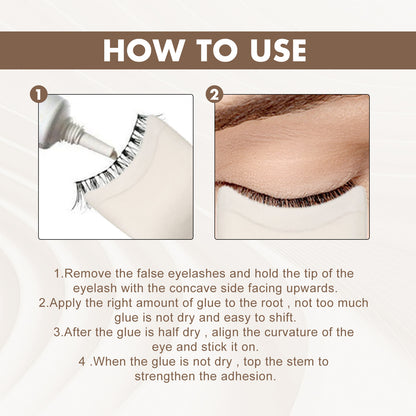 HOW TO USE

1

2

1.Remove the false eyelashes and hold the tip of the eyelash with the concave side facing upwards.
2.Apply the right amount of glue to the root , not too much glue is not dry and easy to shift.
3.After the glue is half dry , align the curvature of the eye and stick it on.
4 .When the glue is not dry , top the stem to strengthen the adhesion.