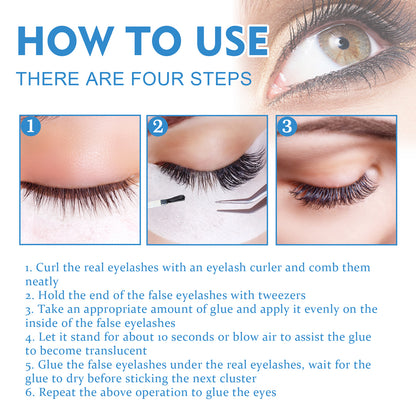 HOW TO USE
THERE ARE FOUR STEPS

1

2

3

1. Curl the real eyelashes with an eyelash curler and comb them neatly
2. Hold the end of the false eyelashes with tweezers
3. Take an appropriate amount of glue and apply it evenly on the inside of the false eyelashes
4. Let it stand for about 10 seconds or blow air to assist the glue to become translucent
5. Glue the false eyelashes under the real eyelashes, wait for the glue to dry before sticking the next cluster
6. Repeat the above operation to glue the eyes