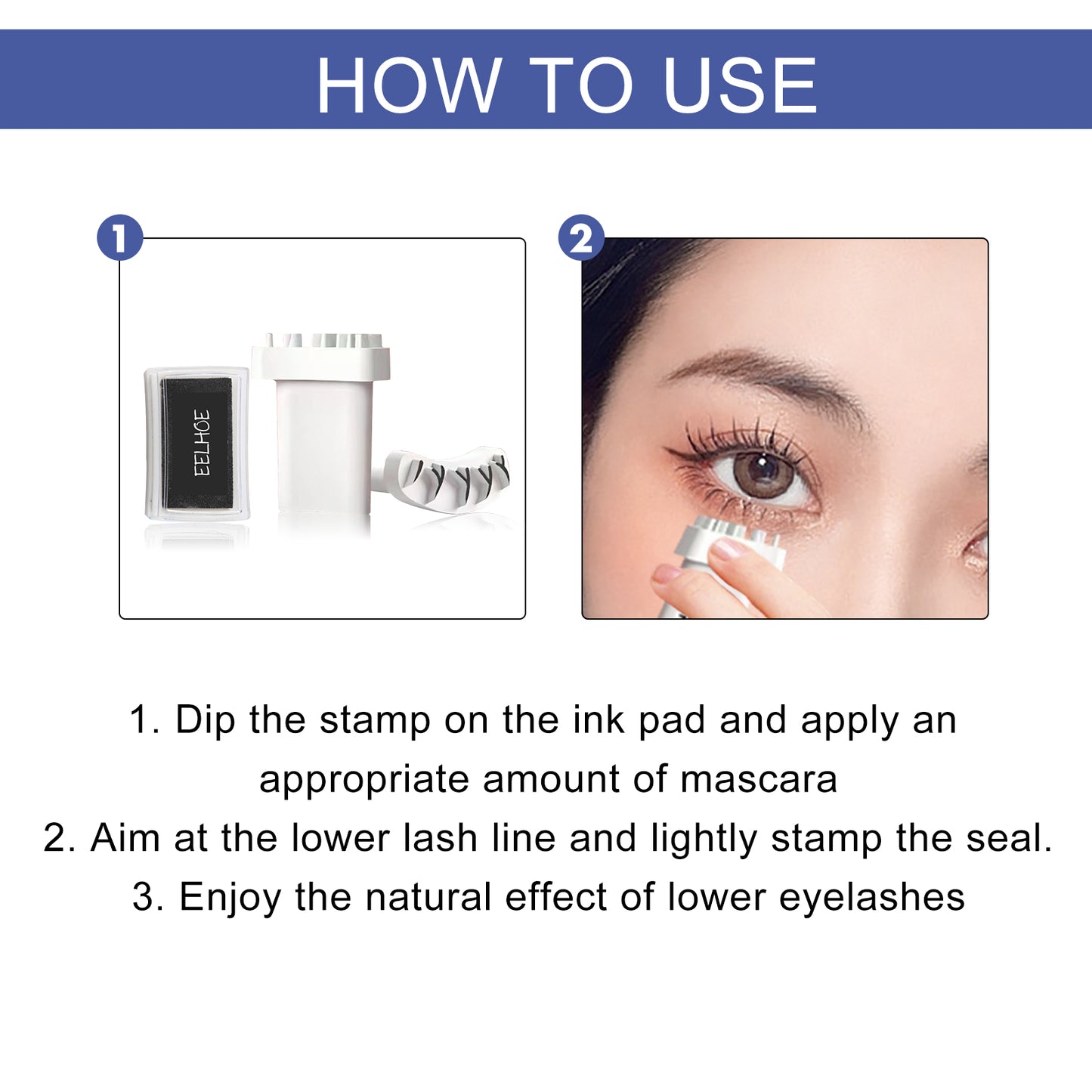 HOW TO USE

1

EELHOE

2

1. Dip the stamp on the ink pad and apply an appropriate amount of mascara
2. Aim at the lower lash line and lightly stamp the seal.
3. Enjoy the natural effect of lower eyelashes