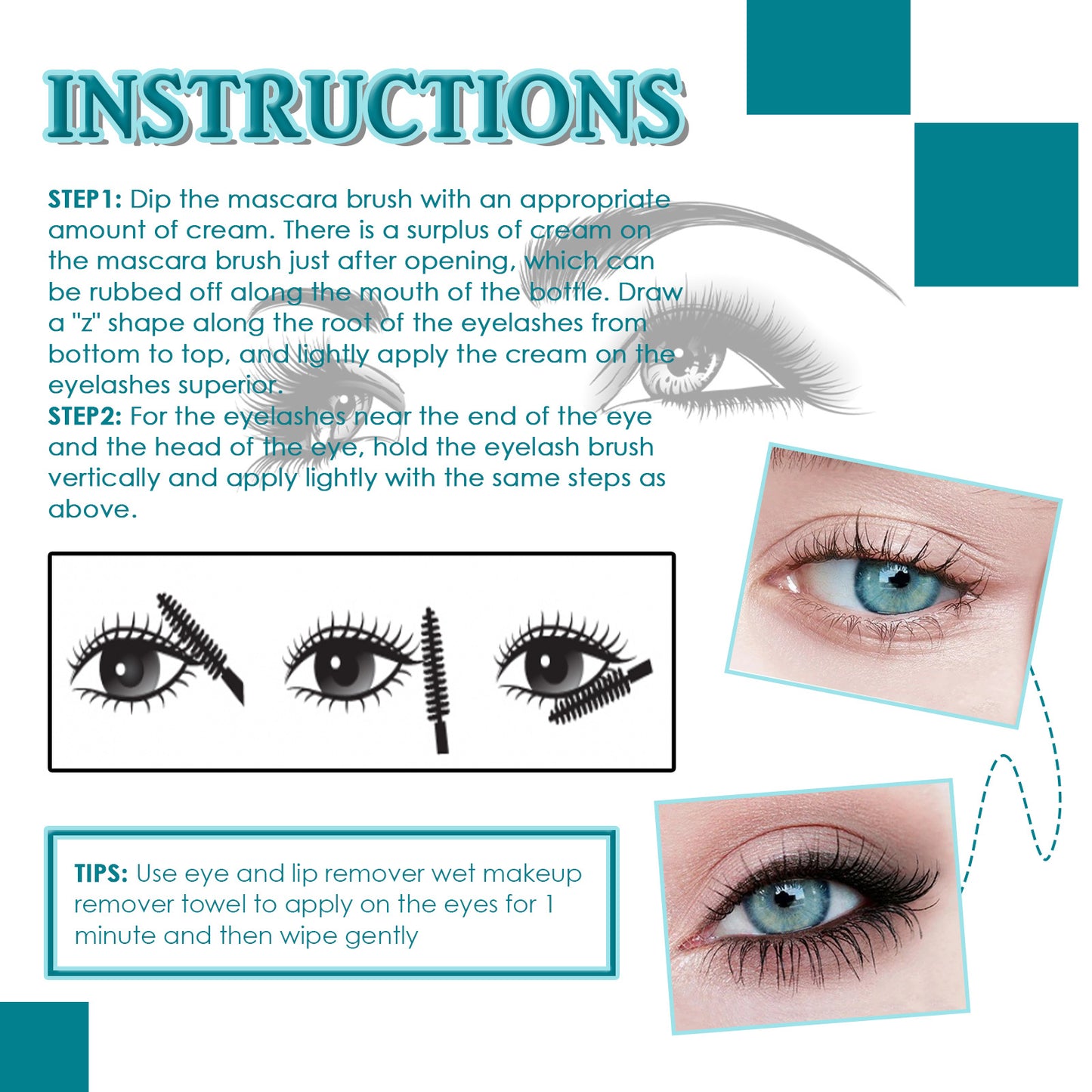 INSTRUCTIONS

STEP1: Dip the mascara brush with an appropriate amount of cream. There is a surplus of cream on the mascara brush just after opening, which can be rubbed off along the mouth of the bottle. Draw a "z" shape along the root of the eyelashes from bottom to top, and lightly apply the cream on the eyelashes superior.
STEP2: For the eyelashes near the end of the eye and the head of the eye, hold the eyelash brush vertically and apply lightly with the same steps as above.

TIPS: Use eye and lip remover wet makeup remover towel to apply on the eyes for 1 minute and then wipe gently